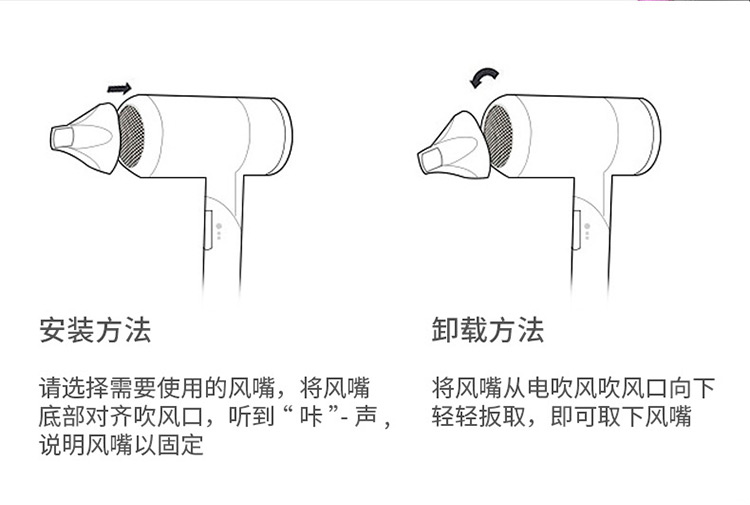 安装方法

请选择需要使用的风嘴，将风嘴底部对齐吹风口，听到“咔”- 声，说明风嘴以固定

卸载方法

将风嘴从电吹风吹风口向下轻轻扳取，即可取下风嘴