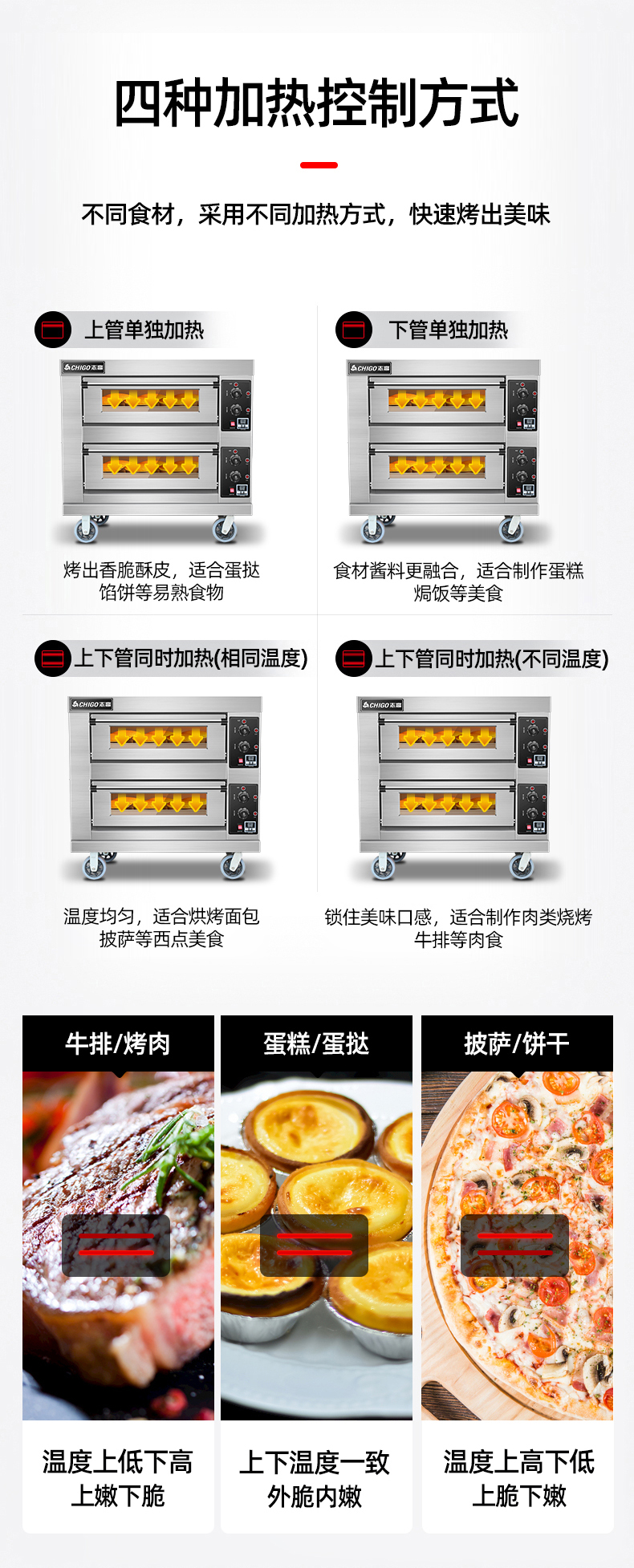 四种加热控制方式

不同食材，采用不同加热方式，快速烤出美味

上管单独加热

CHIGO 志高

烤出香脆酥皮，适合蛋挞馅饼等易熟食物

下管单独加热

CHIGO 志高

食材酱料更融合，适合制作蛋糕焗饭等美食

上下管同时加热(相同温度)

CHIGO 志高

温度均匀，适合烘烤面包披萨等西点美食

上下管同时加热(不同温度)

CHIGO 志高

锁住美味口感，适合制作肉类烧烤牛排等肉食

牛排/烤肉

温度上低下高
上嫩下脆

蛋糕/蛋挞

上下温度一致
外脆内嫩

披萨/饼干

温度上高下低
上脆下嫩