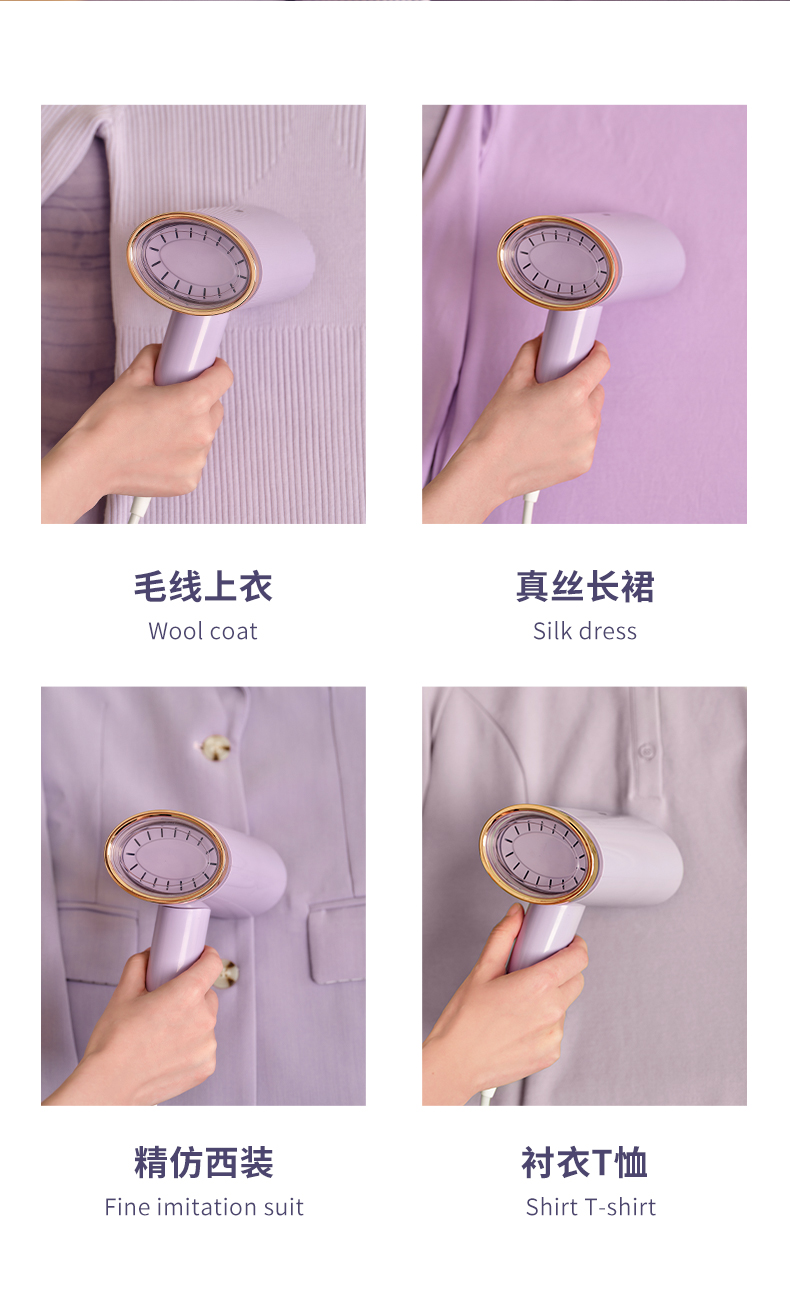 毛线上衣
Wool coat

真丝长裙
Silk dress

精仿西装
Fine imitation suit

衬衣T恤
Shirt T-shirt