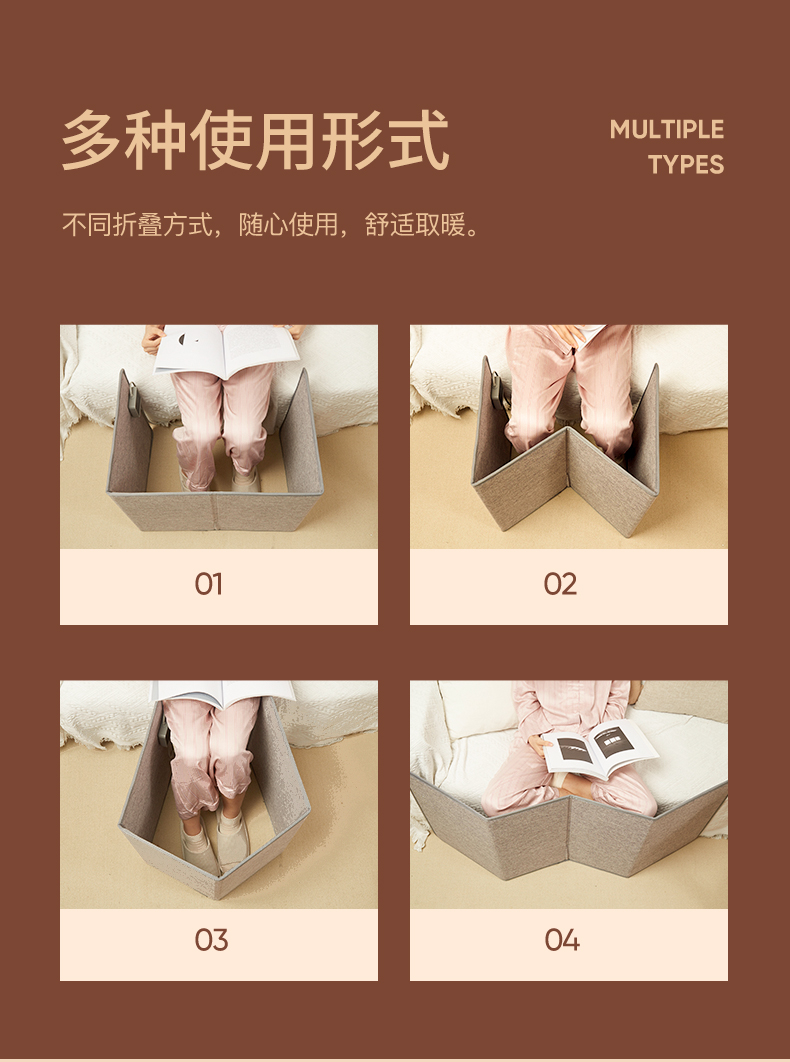 多种使用形式

MULTIPLE TYPES

不同折叠方式，随心使用，舒适取暖。

01

02

03

04