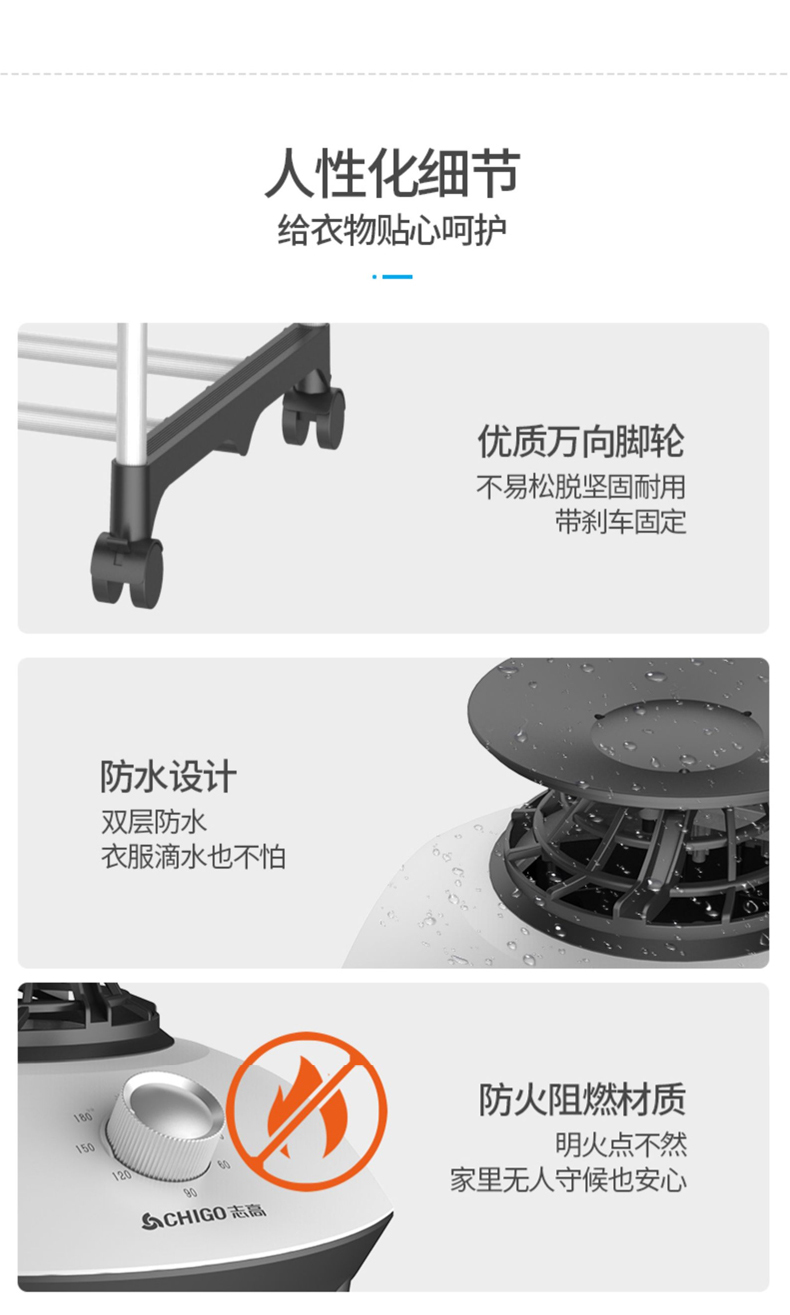 人性化细节
给衣物贴心呵护

优质万向脚轮
不易松脱坚固耐用
带刹车固定

防水设计
双层防水
衣服滴水也不怕

180
150
120
90
60
CHIGO 志高

防火阻燃材质
明火点不然
家里无人守候也安心