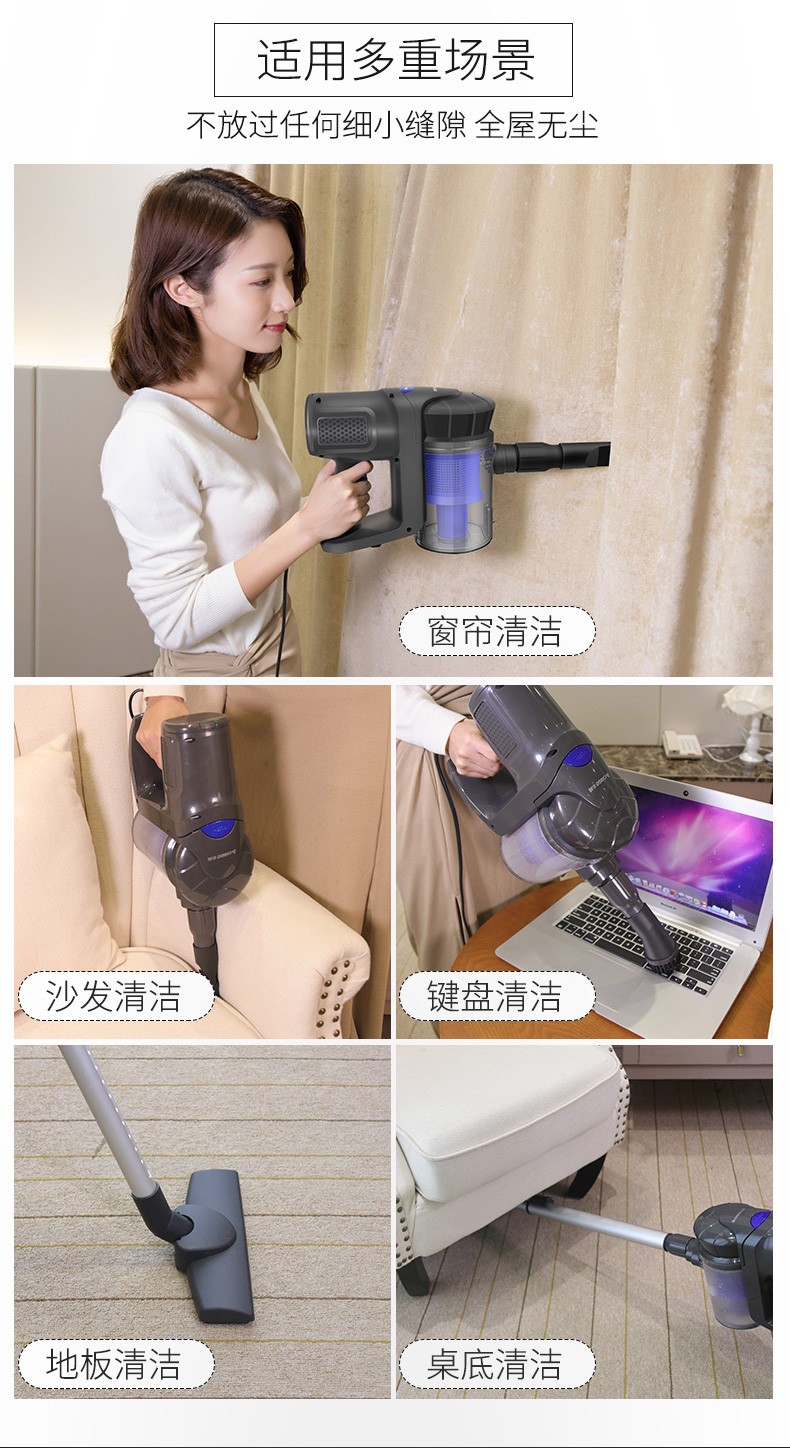 适用多重场景

不放过任何细小缝隙 全屋无尘

窗帘清洁

沙发清洁

键盘清洁

地板清洁

桌底清洁